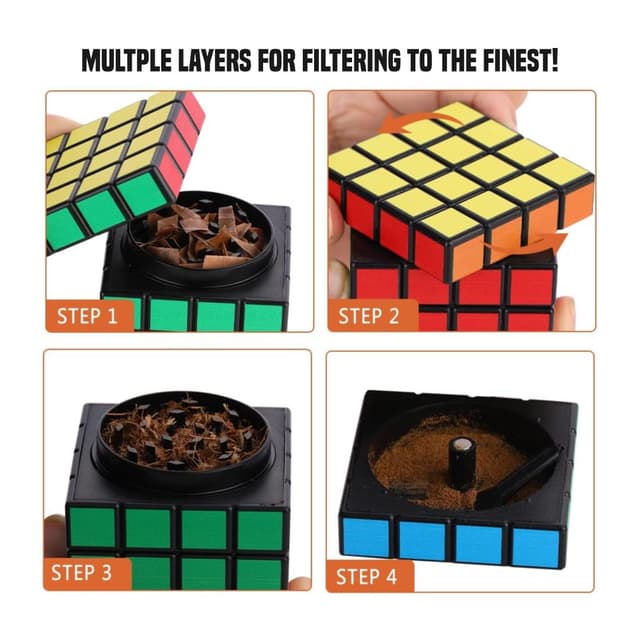 MULTPLE LAYERS FOR FILTERING TO THE FINEST!

STEP 1

STEP 2

STEP 3

STEP 4